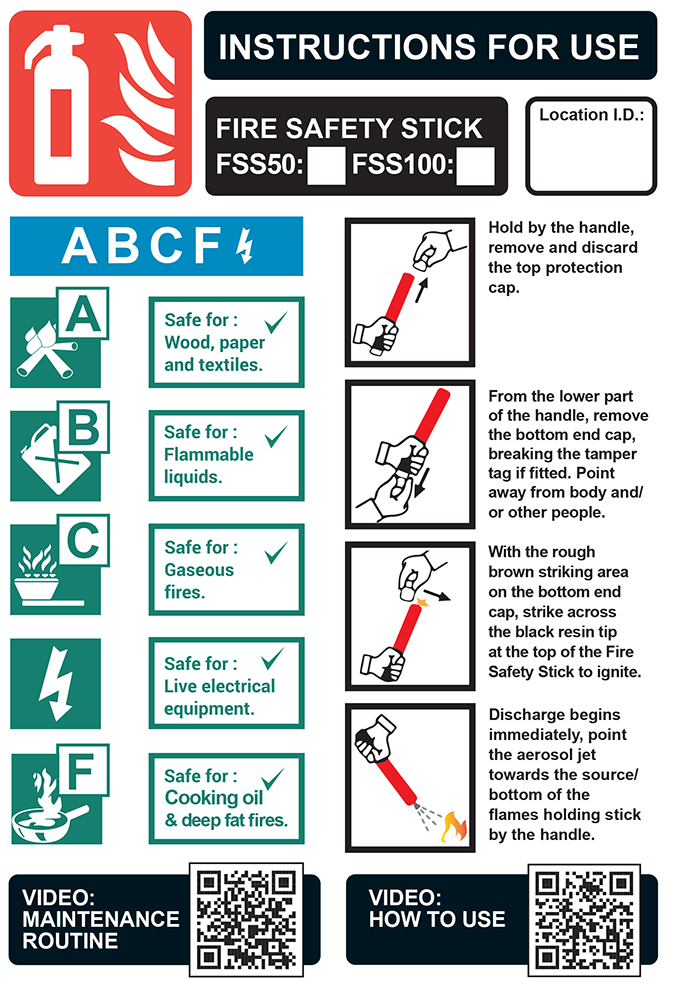 INSTRUCTIONS FOR USE

FIRE SAFETY STICK
FSS50: FSS100:

Location I.D.:

A B C F

A

Safe for : Wood, paper and textiles.

B

Safe for : Flammable liquids.

C

Safe for : Gaseous fires.

Safe for : Live electrical equipment.

F

Safe for : Cooking oil & deep fat fires.

Hold by the handle, remove and discard the top protection cap.

From the lower part of the handle, remove the bottom end cap, breaking the tamper tag if fitted. Point away from body and/ or other people.

With the rough brown striking area on the bottom end cap, strike across the black resin tip at the top of the Fire Safety Stick to ignite.

Discharge begins immediately, point the aerosol jet towards the source/ bottom of the flames holding stick by the handle.

VIDEO: MAINTENANCE ROUTINE

VIDEO: HOW TO USE